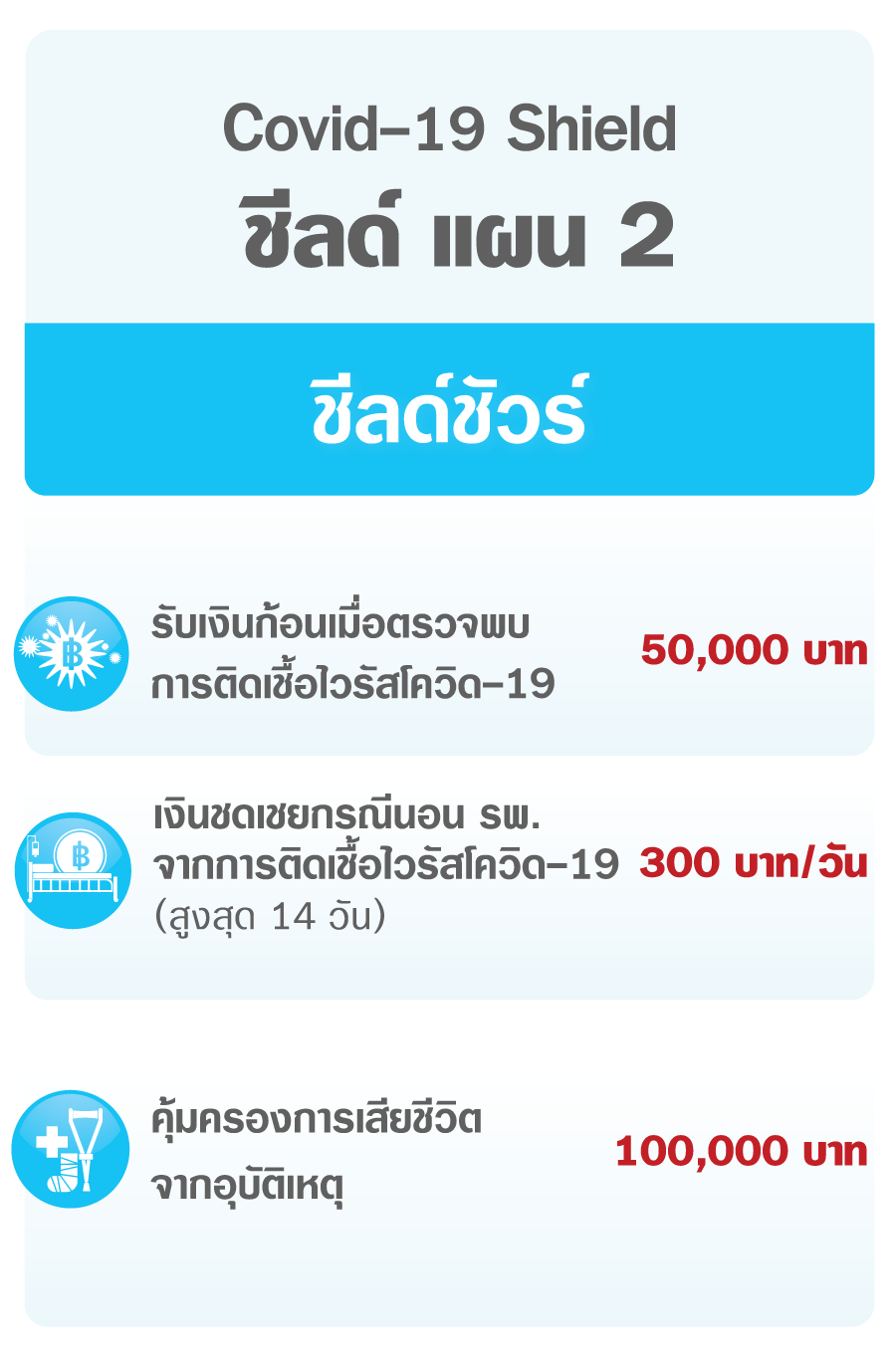 Covid-19 Shield
ชีลด์ แผน 2

ชีลด์ชัวร์

รับเงินก้อนเมื่อตรวจพบการติดเชื้อไวรัสโควิด-19
50,000 บาท

เงินชดเชยกรณีนอน รพ.จากการติดเชื้อไวรัสโควิด-19 (สูงสุด 14 วัน)
300 บาท/วัน

คุ้มครองการเสียชีวิตจากอุบัติเหตุ
100,000 บาท